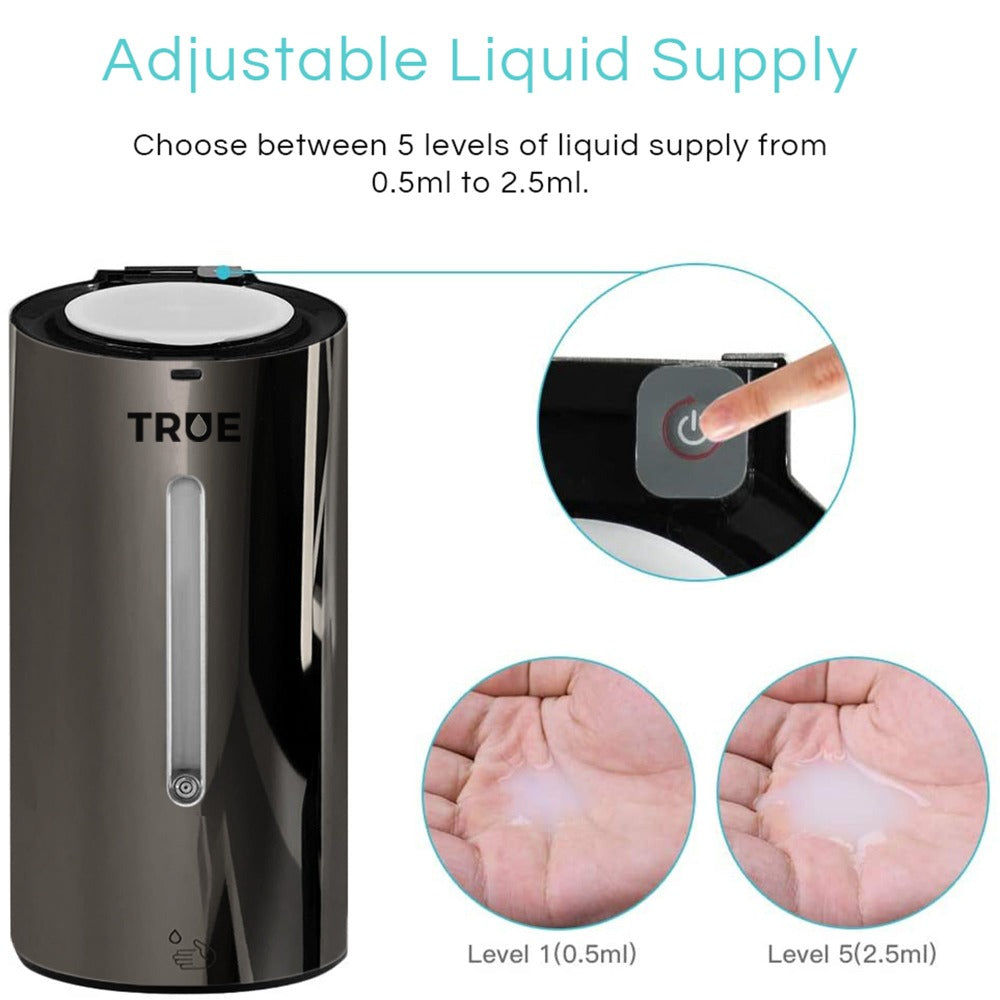 Adjustable Liquid Supply

Choose between 5 levels of liquid supply from 0.5ml to 2.5ml.

TRUE

Level 1(0.5ml)

Level 5(2.5ml)