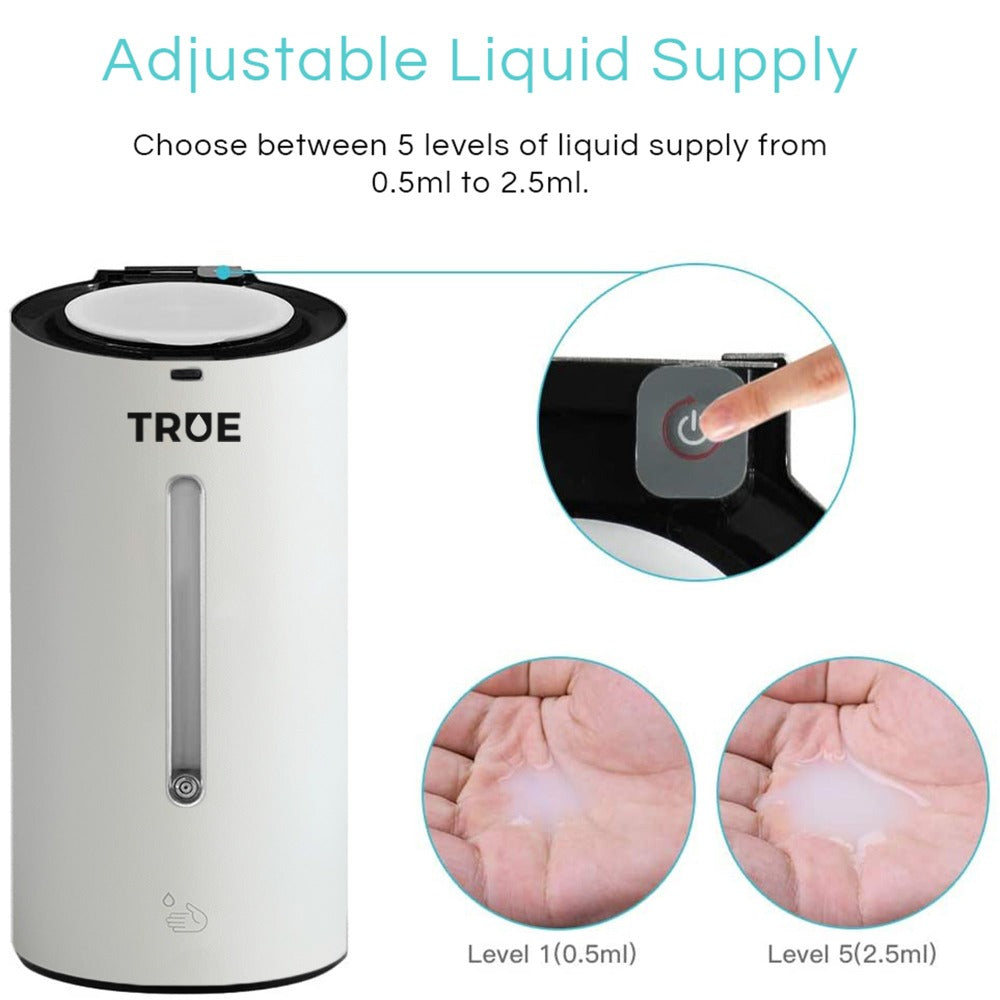 Adjustable Liquid Supply

Choose between 5 levels of liquid supply from 0.5ml to 2.5ml.

TRUE

Level 1(0.5ml)

Level 5(2.5ml)