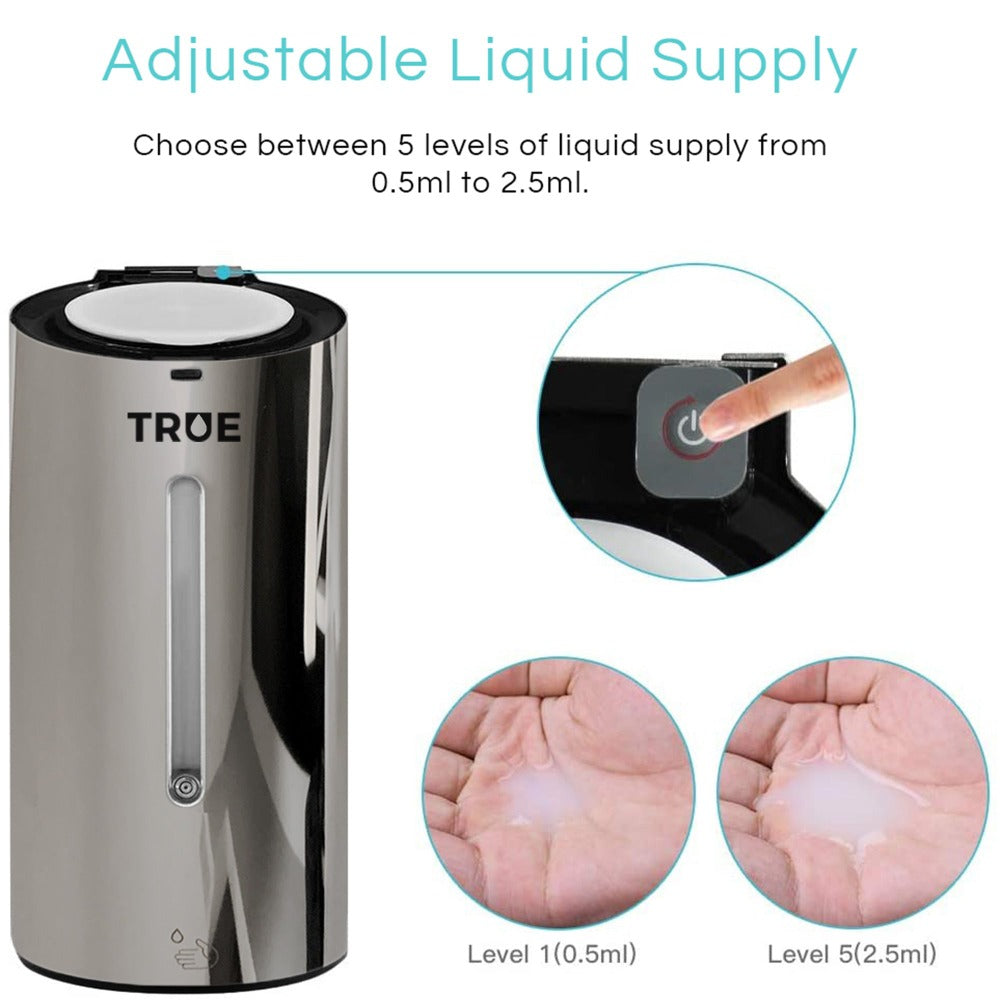 Adjustable Liquid Supply

Choose between 5 levels of liquid supply from 0.5ml to 2.5ml.

TRUE

Level 1(0.5ml)

Level 5(2.5ml)